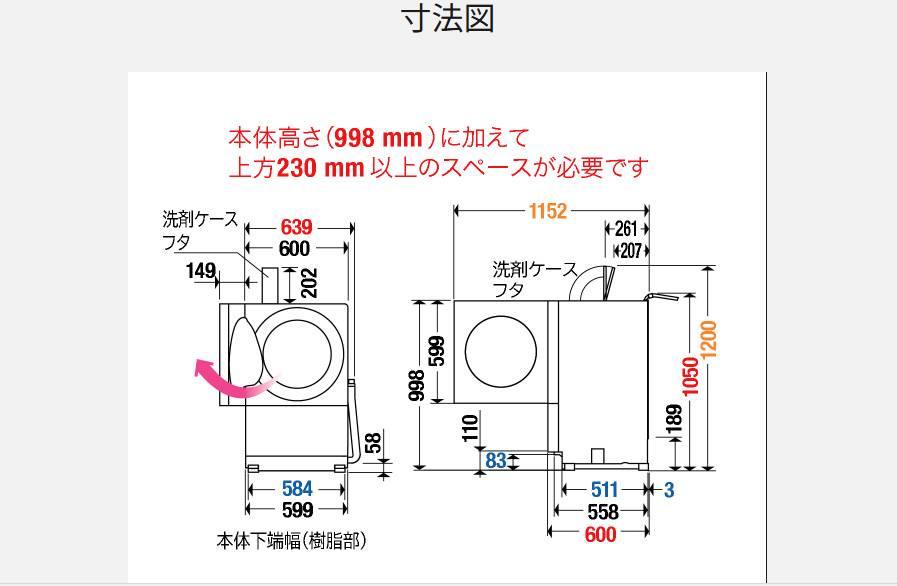 寸法図

本体高さ（998 mm）に加えて
上方230 mm 以上のスペースが必要です

洗剤ケース
フタ

639
600
149
202
58
584
599
本体下端幅（樹脂部）

1152
261
207
洗剤ケース
フタ
599
998
110
83
189
1050
1200
511
3
558
600